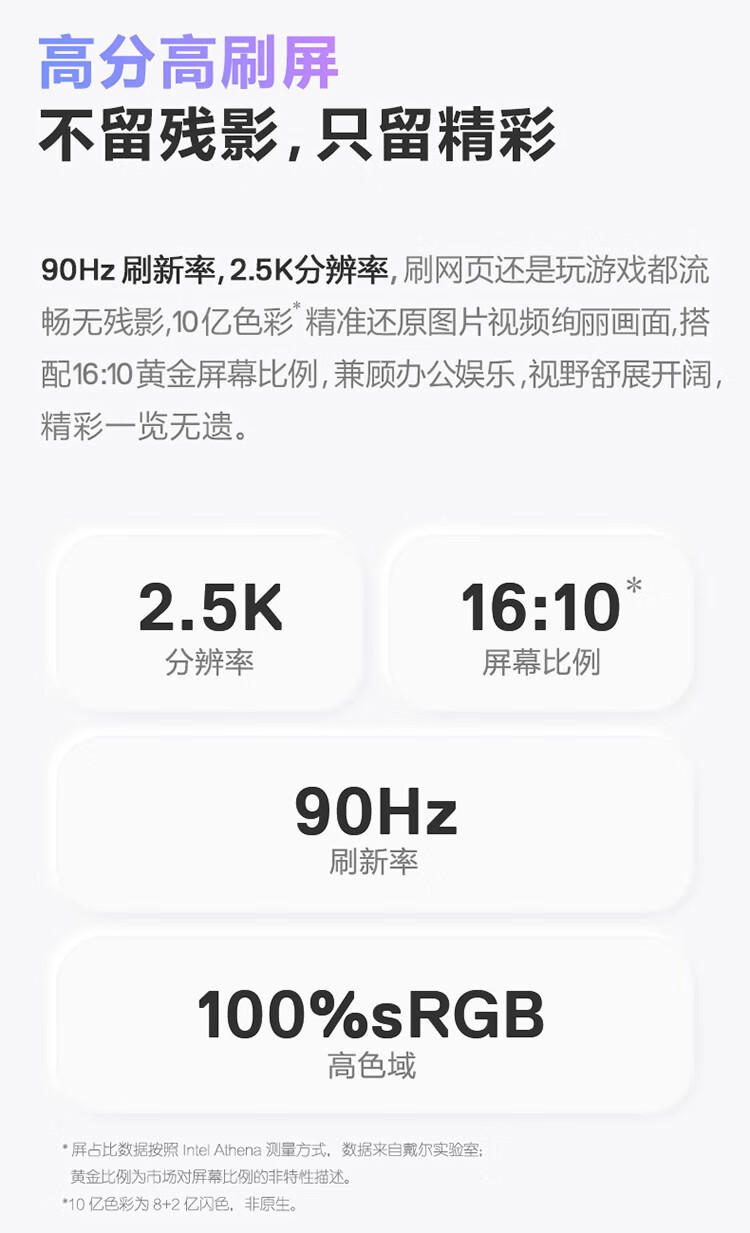 高分高刷屏

不留残影，只留精彩

90Hz刷新率，2.5K分辨率，刷网页还是玩游戏都流畅无残影，10亿色彩$^{*}$精准还原图片视频绚丽画面，搭配16:10黄金屏幕比例，兼顾办公娱乐，视野舒展开阔，精彩一览无遗。

2.5K
分辨率

16:10$^{*}$
屏幕比例

90Hz
刷新率

100%sRGB
高色域

*屏占比数据按照Intel Athena测量方式，数据来自戴尔实验室；
黄金比例为市场对屏幕比例的非特性描述。
*10亿色彩为8+2亿闪色，非原生。