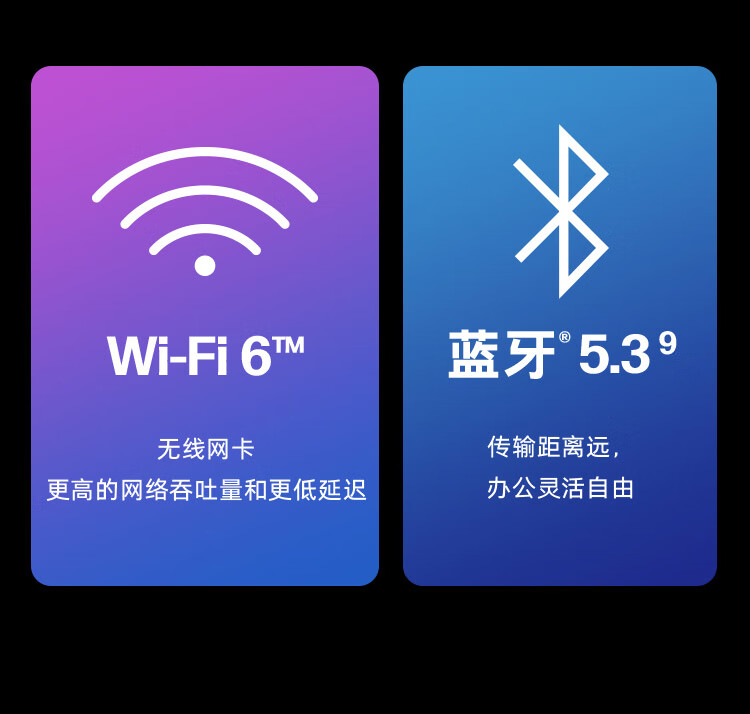 Wi-Fi 6™

无线网卡
更高的网络吞吐量和更低延迟

蓝牙® 5.3$^{9}$

传输距离远,
办公灵活自由